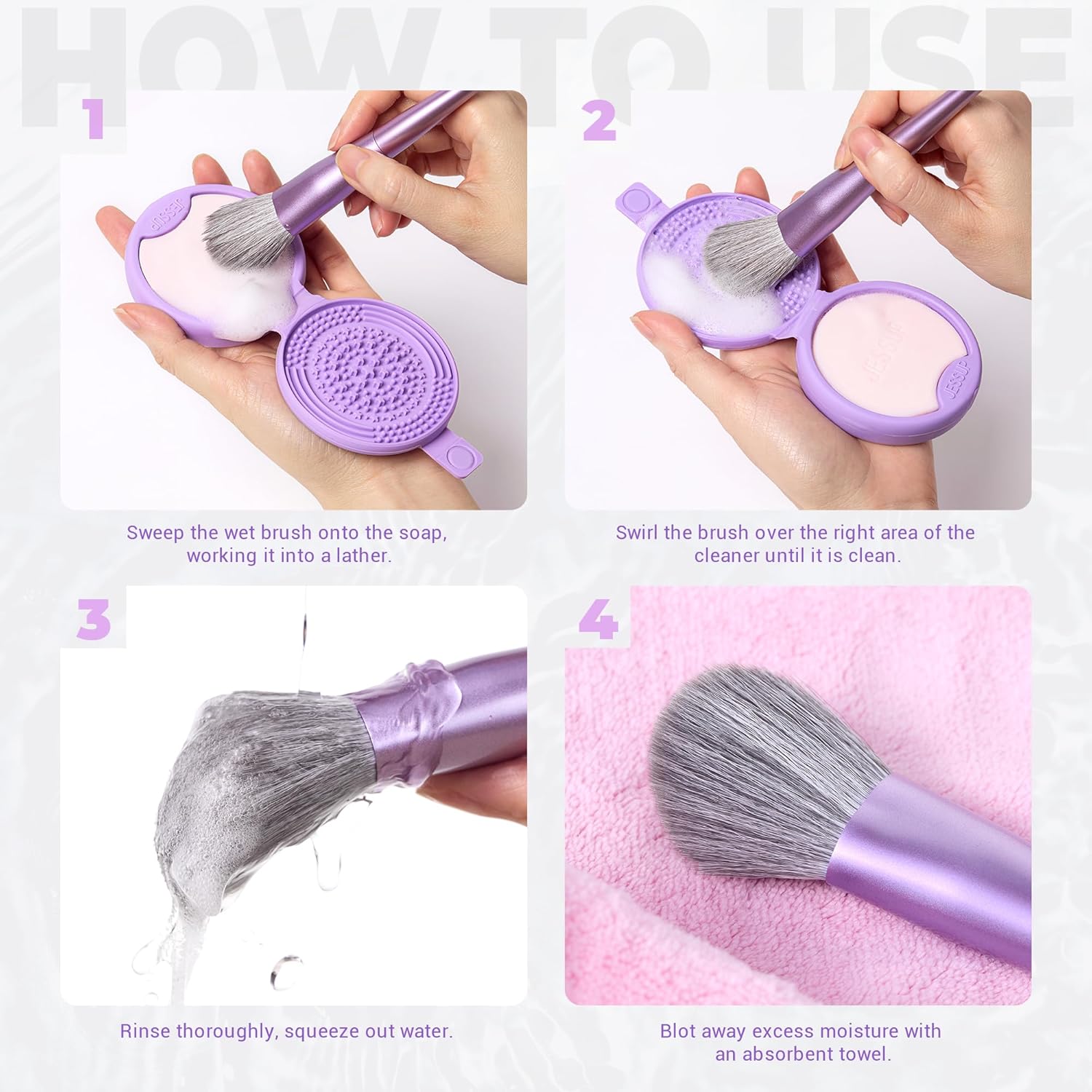 HOW TO USE

1

JESSUP

Sweep the wet brush onto the soap, working it into a lather.

2

JESSUP

JESSUP

Swirl the brush over the right area of the cleaner until it is clean.

3

Rinse thoroughly, squeeze out water.

4

Blot away excess moisture with an absorbent towel.